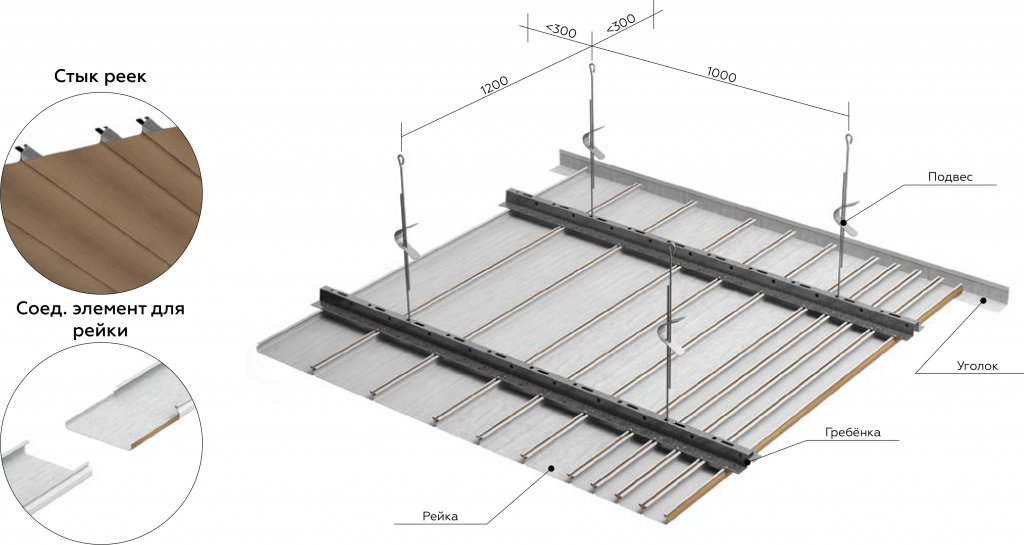 Стык реек

Соед. элемент для рейки

<300
<300
1200
1000

Подвес

Уголок

Гребёнка

Рейка